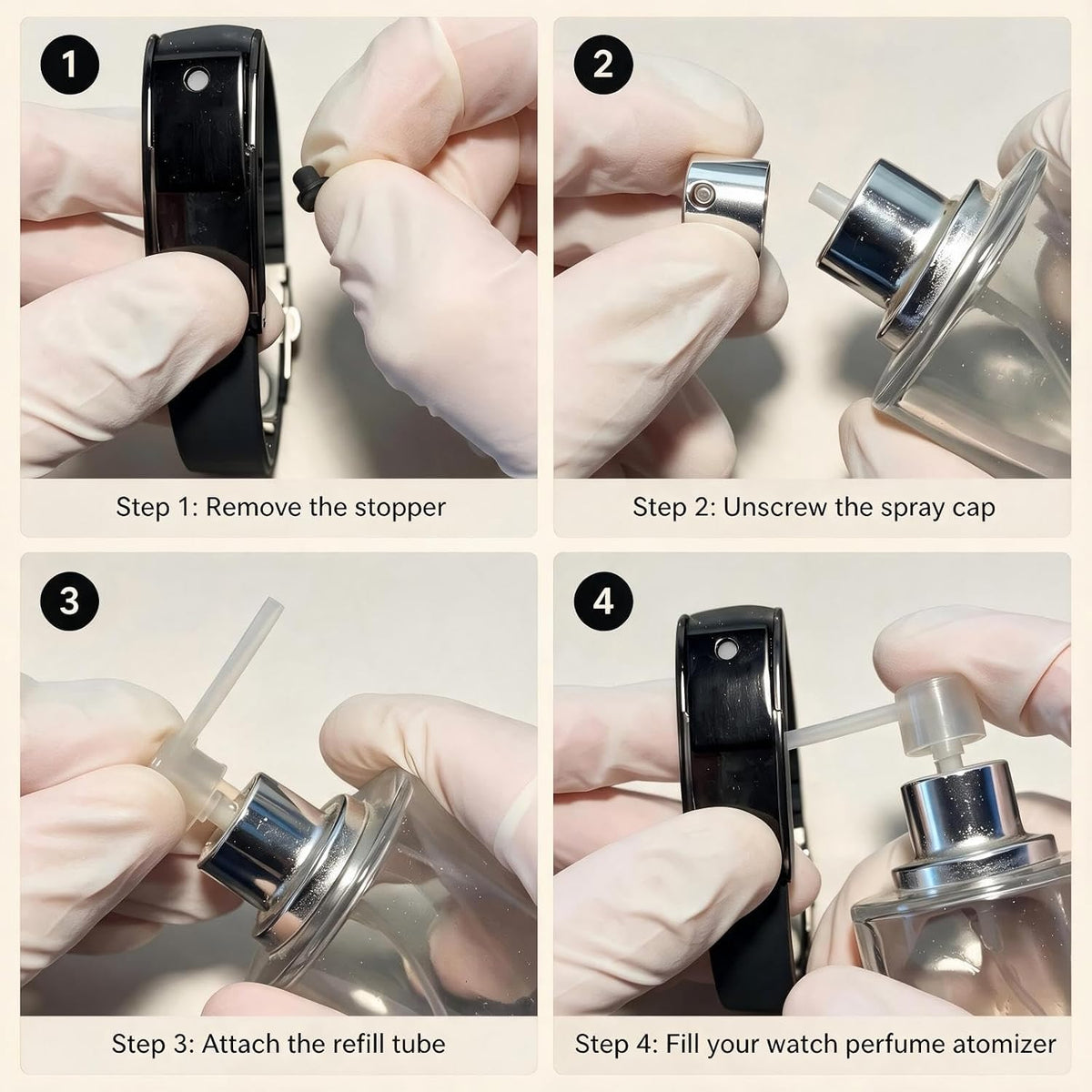 1

Step 1: Remove the stopper

2

Step 2: Unscrew the spray cap

3

Step 3: Attach the refill tube

4

Step 4: Fill your watch perfume atomizer